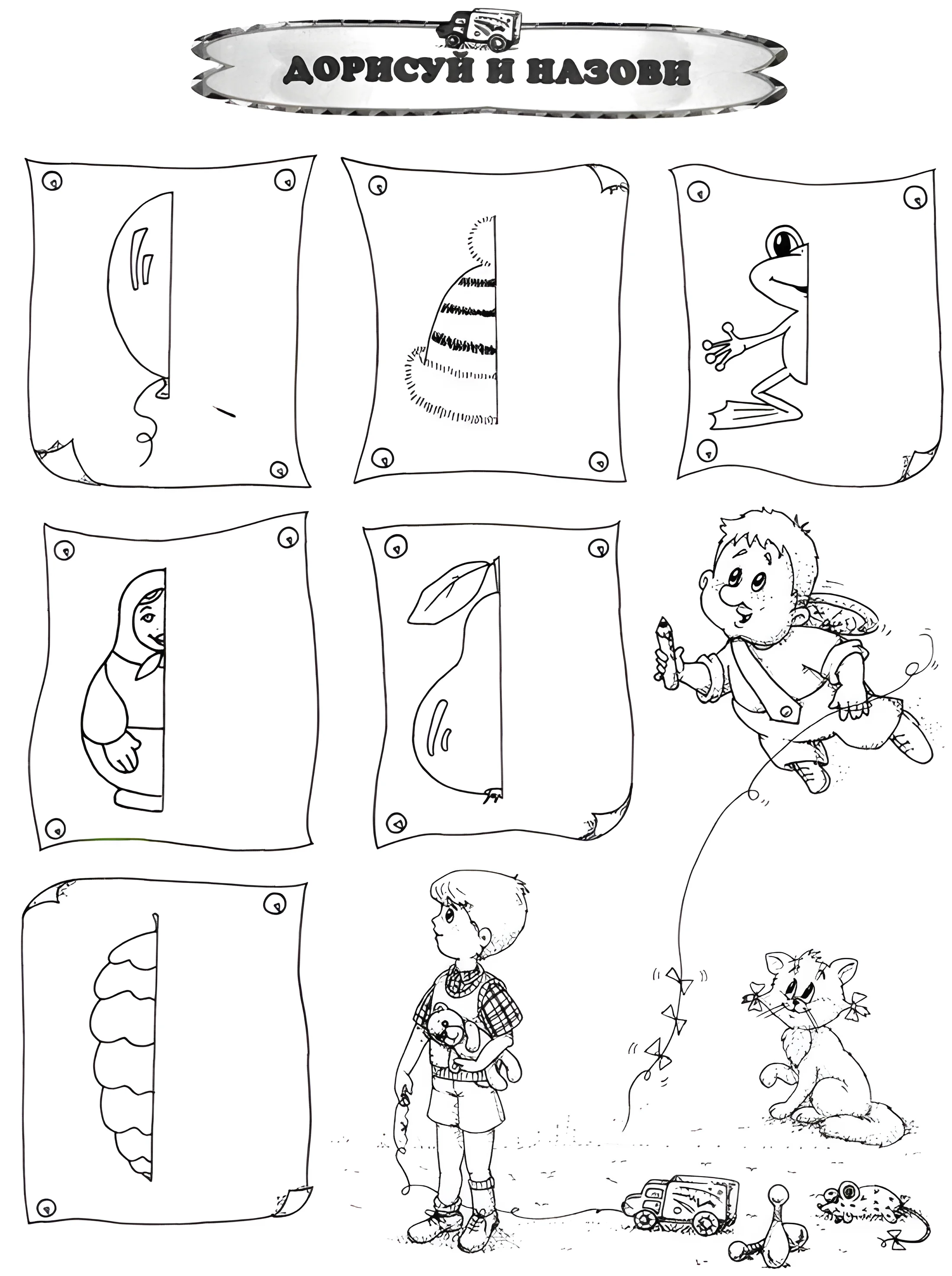 ДОРИСУЙ И НАЗОВИ